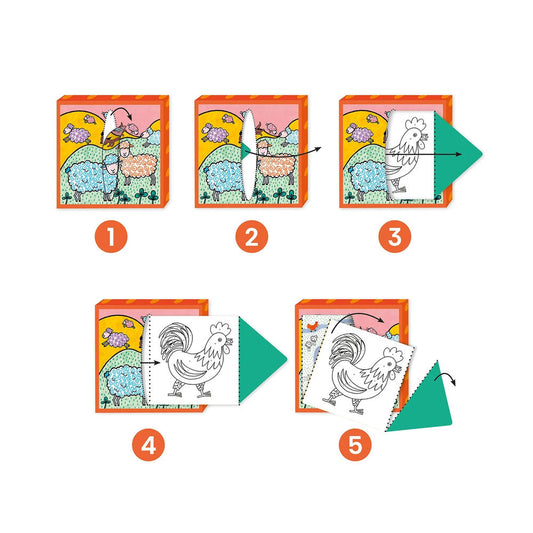 1

2

3

4

5