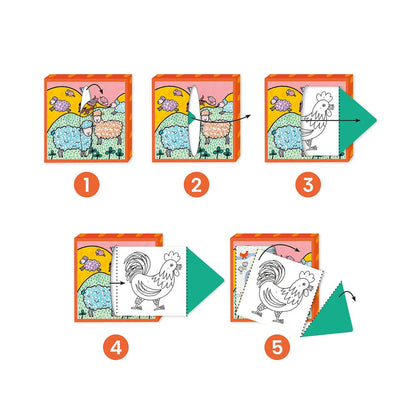 1

2

3

4

5